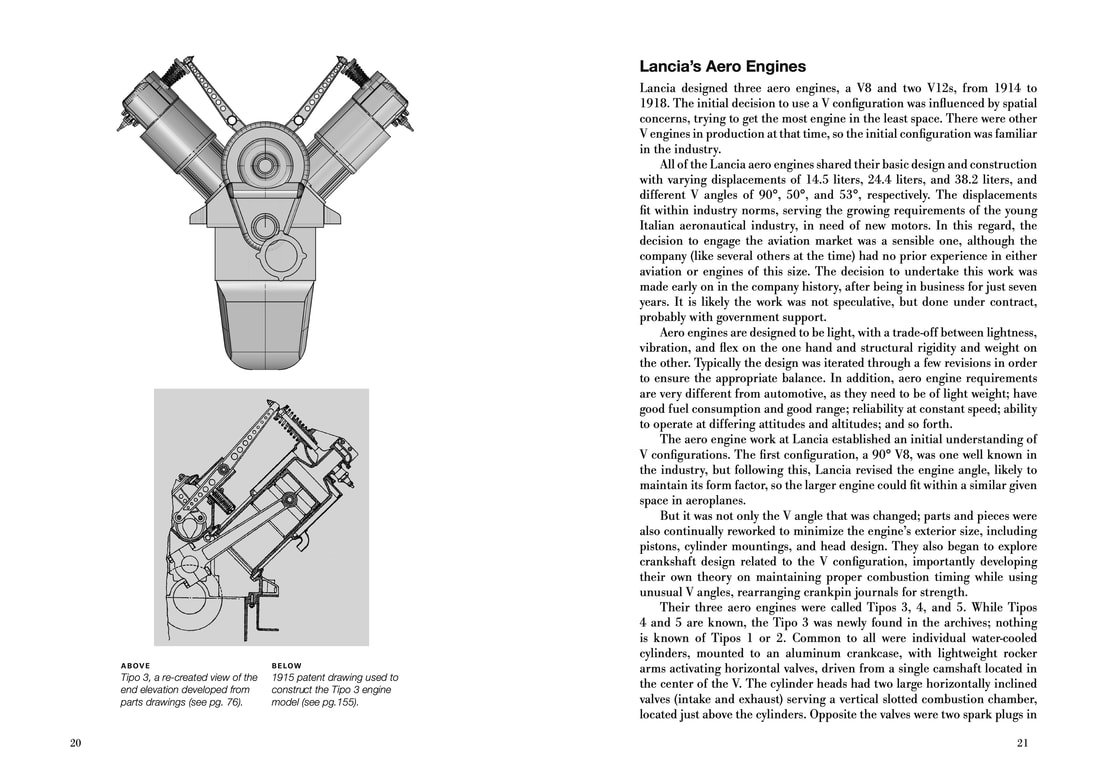 ABOVE
Tipo 3, a re-created view of the end elevation developed from parts drawings (see pg. 76).

BELOW
1915 patent drawing used to construct the Tipo 3 engine model (see pg.155).

20

Lancia's Aero Engines

Lancia designed three aero engines, a V8 and two V12s, from 1914 to 1918. The initial decision to use a V configuration was influenced by spatial concerns, trying to get the most engine in the least space. There were other V engines in production at that time, so the initial configuration was familiar in the industry.

All of the Lancia aero engines shared their basic design and construction with varying displacements of 14.5 liters, 24.4 liters, and 38.2 liters, and different V angles of 90°, 50°, and 53°, respectively. The displacements fit within industry norms, serving the growing requirements of the young Italian aeronautical industry, in need of new motors. In this regard, the decision to engage the aviation market was a sensible one, although the company (like several others at the time) had no prior experience in either aviation or engines of this size. The decision to undertake this work was made early on in the company history, after being in business for just seven years. It is likely the work was not speculative, but done under contract, probably with government support.

Aero engines are designed to be light, with a trade-off between lightness, vibration, and flex on the one hand and structural rigidity and weight on the other. Typically the design was iterated through a few revisions in order to ensure the appropriate balance. In addition, aero engine requirements are very different from automotive, as they need to be of light weight; have good fuel consumption and good range; reliability at constant speed; ability to operate at differing attitudes and altitudes; and so forth.

The aero engine work at Lancia established an initial understanding of V configurations. The first configuration, a 90° V8, was one well known in the industry, but following this, Lancia revised the engine angle, likely to maintain its form factor, so the larger engine could fit within a similar given space in aeroplanes.

But it was not only the V angle that was changed; parts and pieces were also continually reworked to minimize the engine's exterior size, including pistons, cylinder mountings, and head design. They also began to explore crankshaft design related to the V configuration, importantly developing their own theory on maintaining proper combustion timing while using unusual V angles, rearranging crankpin journals for strength.

Their three aero engines were called Tipos 3, 4, and 5. While Tipos 4 and 5 are known, the Tipo 3 was newly found in the archives; nothing is known of Tipos 1 or 2. Common to all were individual water-cooled cylinders, mounted to an aluminum crankcase, with lightweight rocker arms activating horizontal valves, driven from a single camshaft located in the center of the V. The cylinder heads had two large horizontally inclined valves (intake and exhaust) serving a vertical slotted combustion chamber, located just above the cylinders. Opposite the valves were two spark plugs in

21